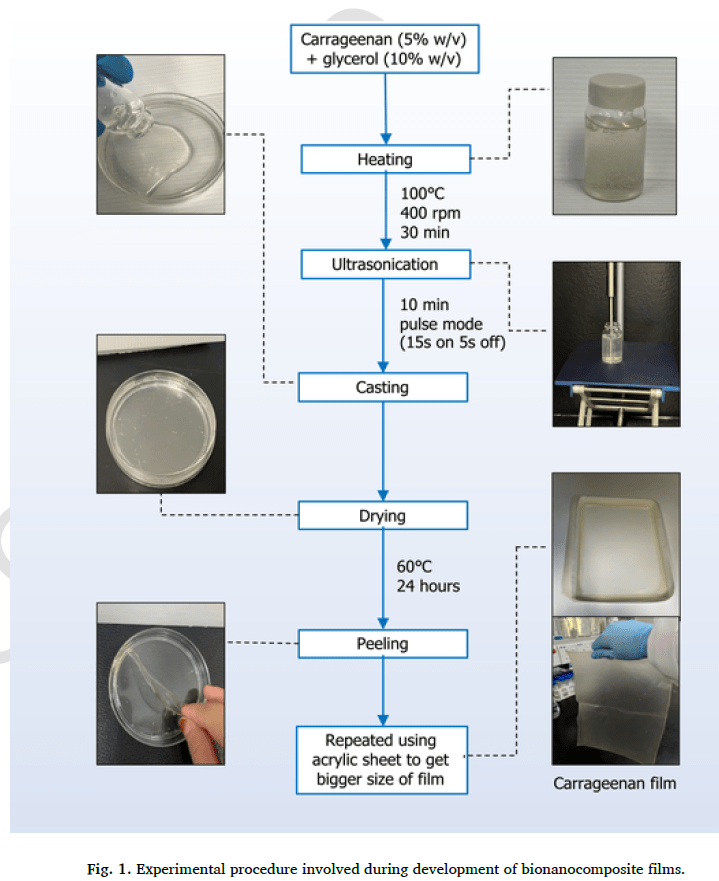 Carrageenan (5% w/v)
+ glycerol (10% w/v)

Heating

100°C
400 rpm
30 min

Ultrasonication

10 min
pulse mode
(15s on 5s off)

Casting

Drying

60°C
24 hours

Peeling

Repeated using acrylic sheet to get bigger size of film

Carrageenan film

Fig. 1. Experimental procedure involved during development of bionanocomposite films.